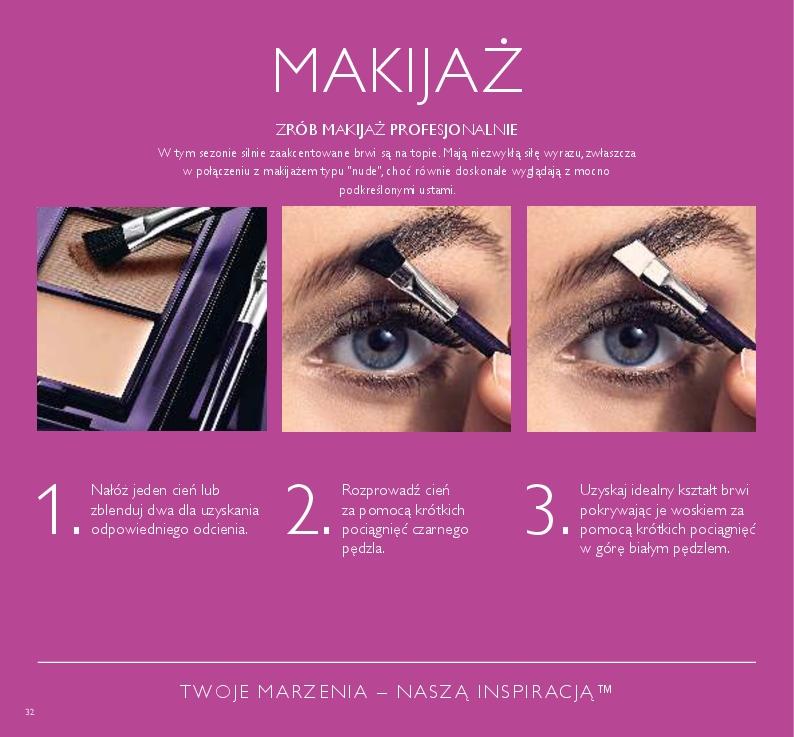 MAKIJAŻ

ZRÓB MAKIJAŻ PROFESJONALNIE

W tym sezonie silnie zaakcentowane brwi są na topie. Mają niezwykłą siłę wyrazu, zwłaszcza w połączeniu z makijażem typu "nude", choć równie doskonale wyglądają z mocno podkreślonymi ustami.

1. Nałóż jeden cień lub zblenduj dwa dla uzyskania odpowiedniego odcienia.

2. Rozprowadź cień za pomocą krótkich pociągnięć czarnego pędzla.

3. Uzyskaj idealny kształt brwi pokrywając je woskiem za pomocą krótkich pociągnięć w górę białym pędzlem.

TWOJE MARZENIA – NASZĄ INSPIRACJĄ™

32